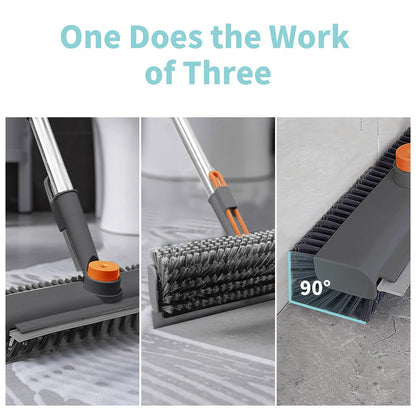 One Does the Work of Three

90°