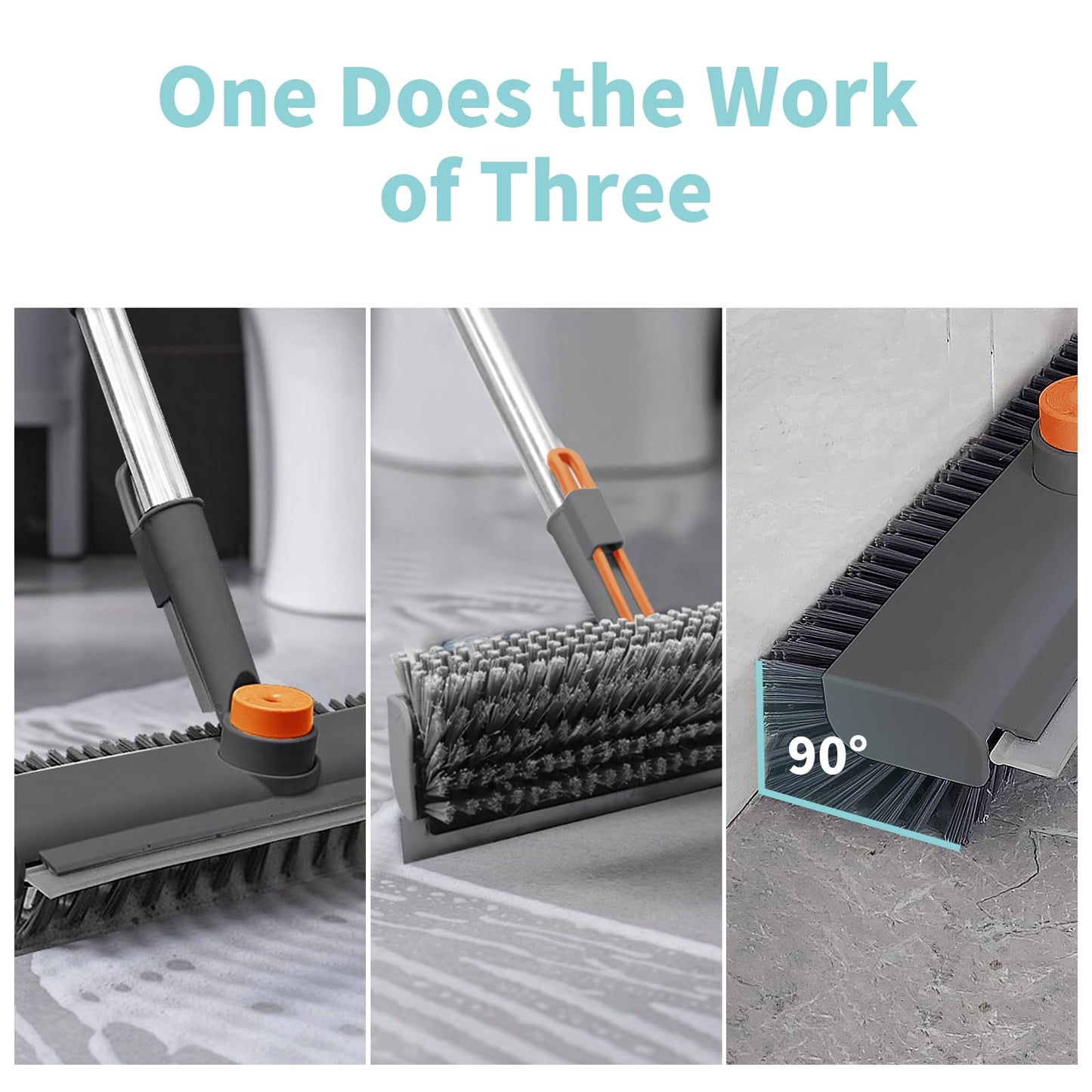 One Does the Work of Three

90°