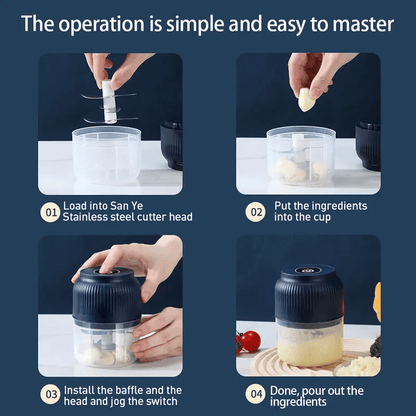 The operation is simple and easy to master

01 Load into San Ye Stainless steel cutter head

02 Put the ingredients into the cup

03 Install the baffle and the head and jog the switch

04 Done, pour out the ingredients