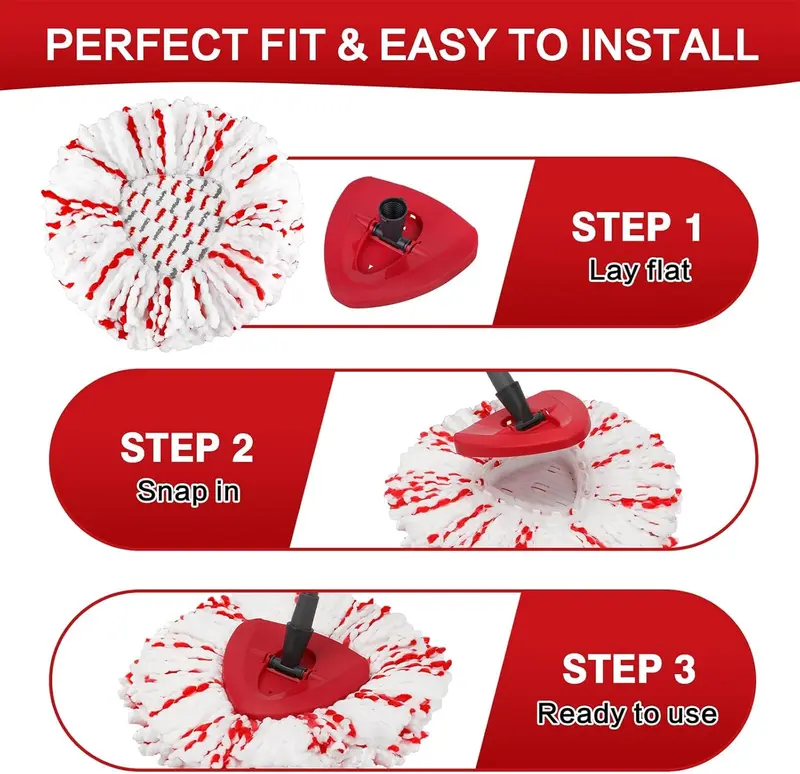 PERFECT FIT & EASY TO INSTALL

STEP 1
Lay flat

STEP 2
Snap in

STEP 3
Ready to use